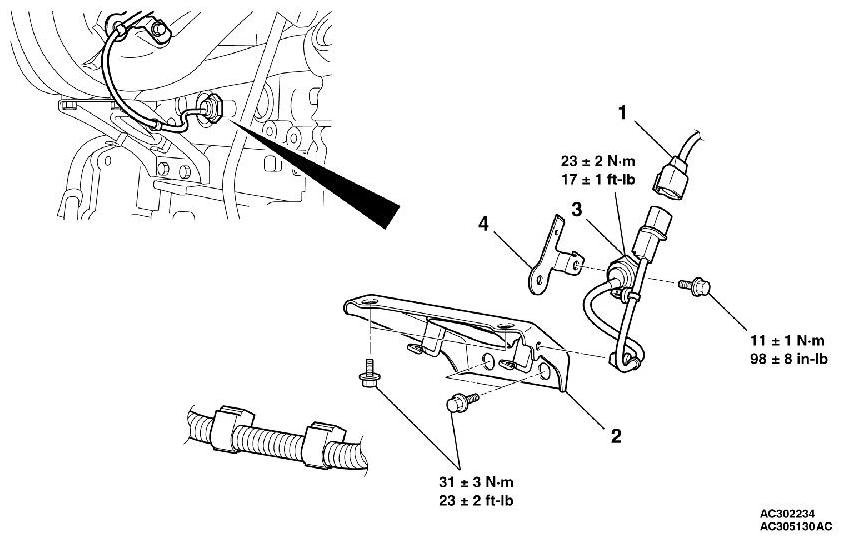 1

23 ± 2 N·m
17 ± 1 ft-lb

3

4

11 ± 1 N·m
98 ± 8 in-lb

2

31 ± 3 N·m
23 ± 2 ft-lb

AC302234
AC305130AC