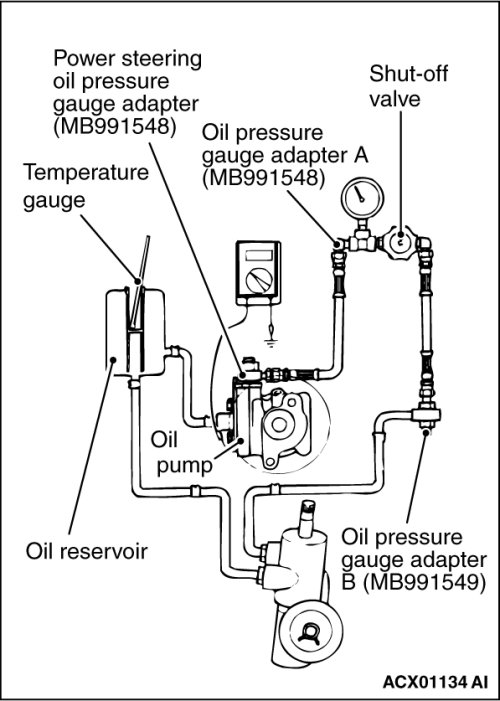 Power steering oil pressure gauge adapter (MB991548)

Shut-off valve

Oil pressure gauge adapter A (MB991548)

Temperature gauge

Oil pump

Oil reservoir

Oil pressure gauge adapter B (MB991549)

ACX01134 AI