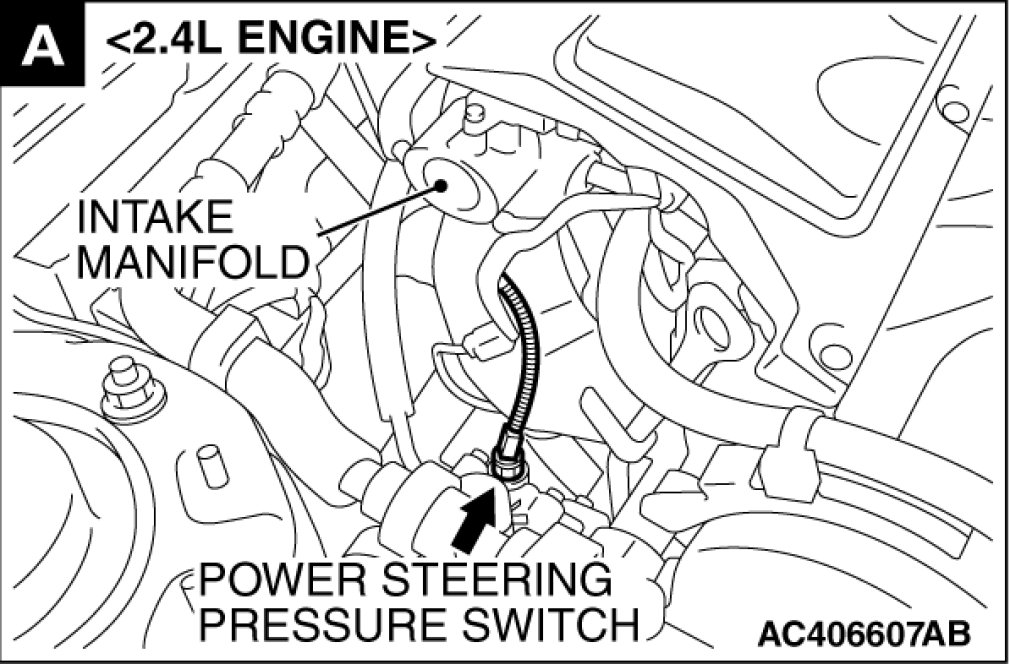 A <2.4L ENGINE>

INTAKE MANIFOLD

POWER STEERING PRESSURE SWITCH

AC406607AB