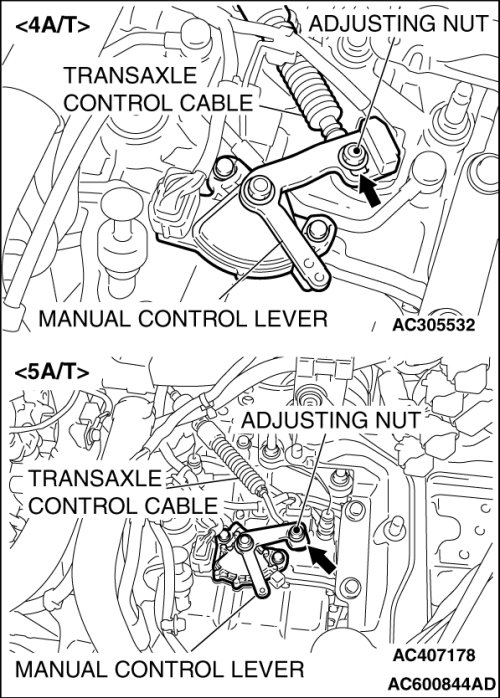 <4A/T>
ADJUSTING NUT
TRANSAXLE CONTROL CABLE
MANUAL CONTROL LEVER
AC305532

<5A/T>
ADJUSTING NUT
TRANSAXLE CONTROL CABLE
MANUAL CONTROL LEVER
AC407178
AC600844AD