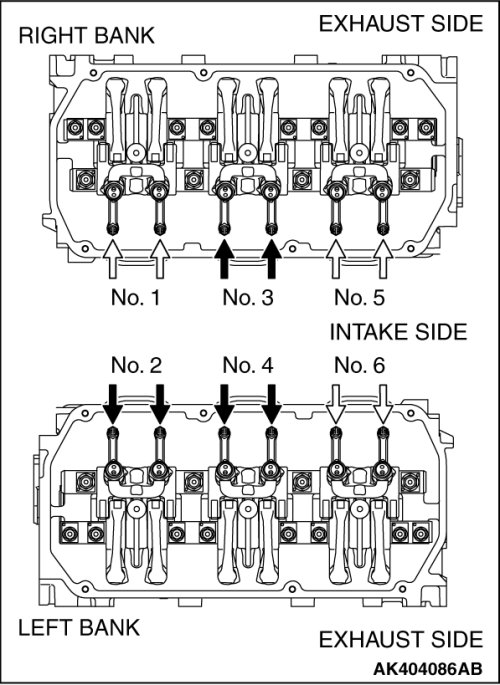 RIGHT BANK

EXHAUST SIDE

No. 1 No. 3 No. 5

INTAKE SIDE

No. 2 No. 4 No. 6

LEFT BANK

EXHAUST SIDE

AK404086AB