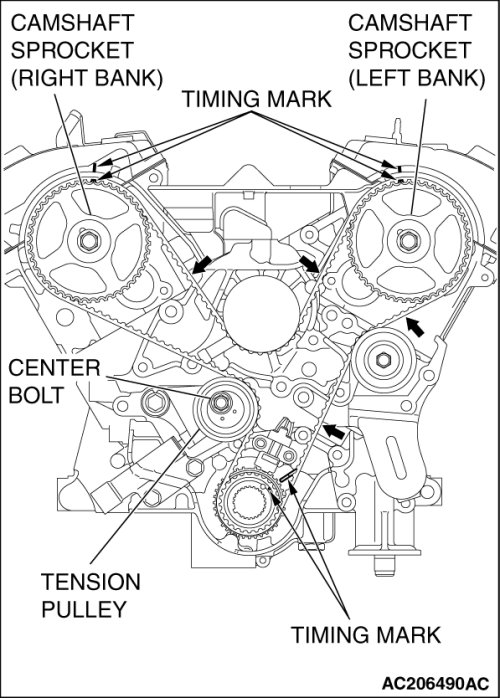 CAMSHAFT SPROCKET (RIGHT BANK)

CAMSHAFT SPROCKET (LEFT BANK)

TIMING MARK

CENTER BOLT

TENSION PULLEY

TIMING MARK

AC206490AC