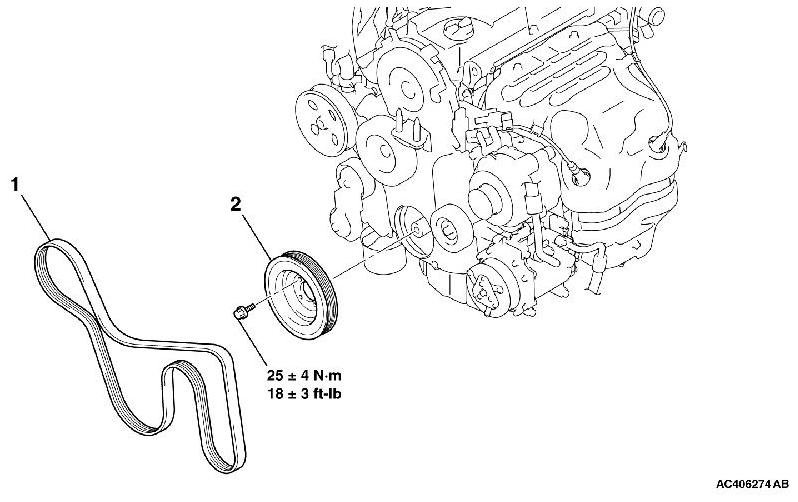 1

2

25 ± 4 N·m
18 ± 3 ft-lb

AC406274 AB