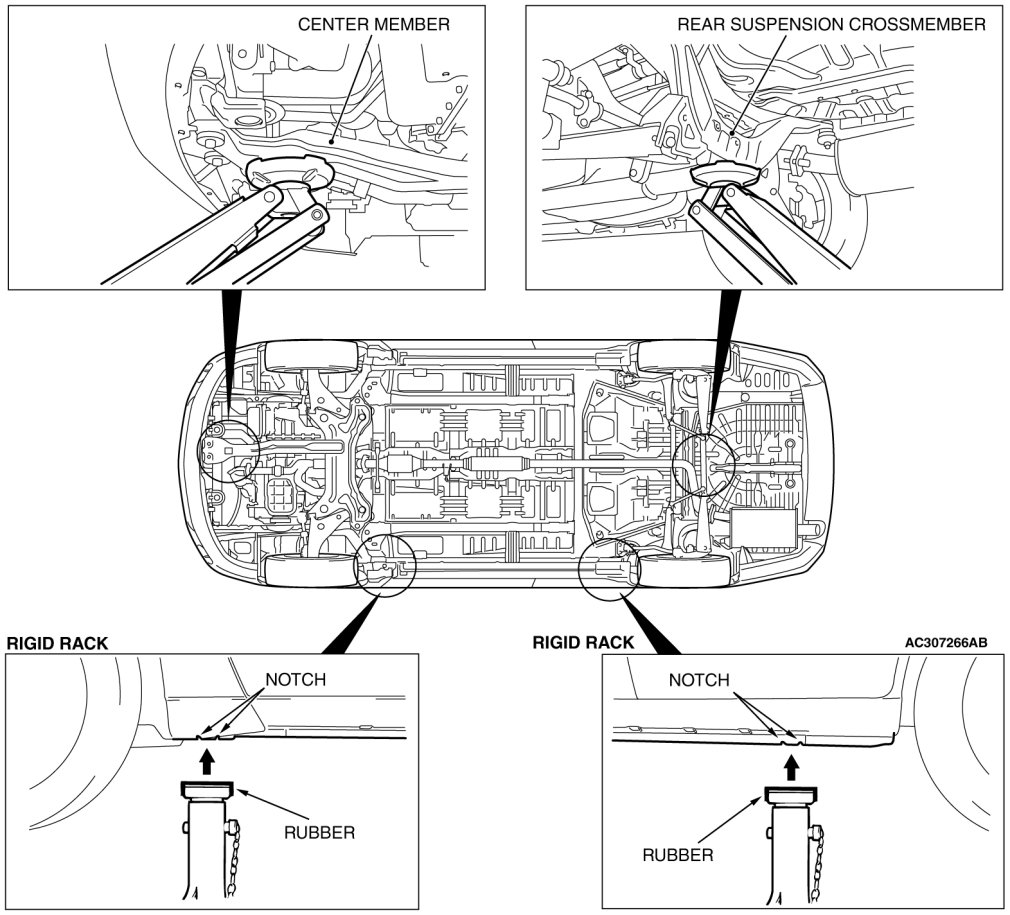 CENTER MEMBER

REAR SUSPENSION CROSSMEMBER

RIGID RACK

NOTCH

RUBBER

RIGID RACK

AC307266AB

NOTCH

RUBBER