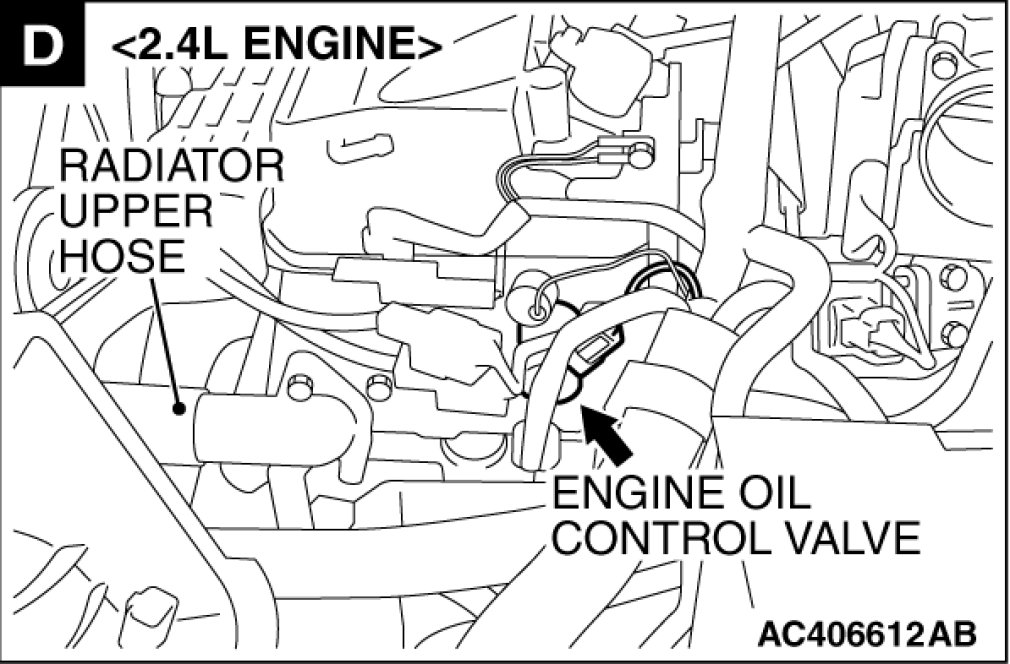 D <2.4L ENGINE>

RADIATOR UPPER HOSE

ENGINE OIL CONTROL VALVE

AC406612AB