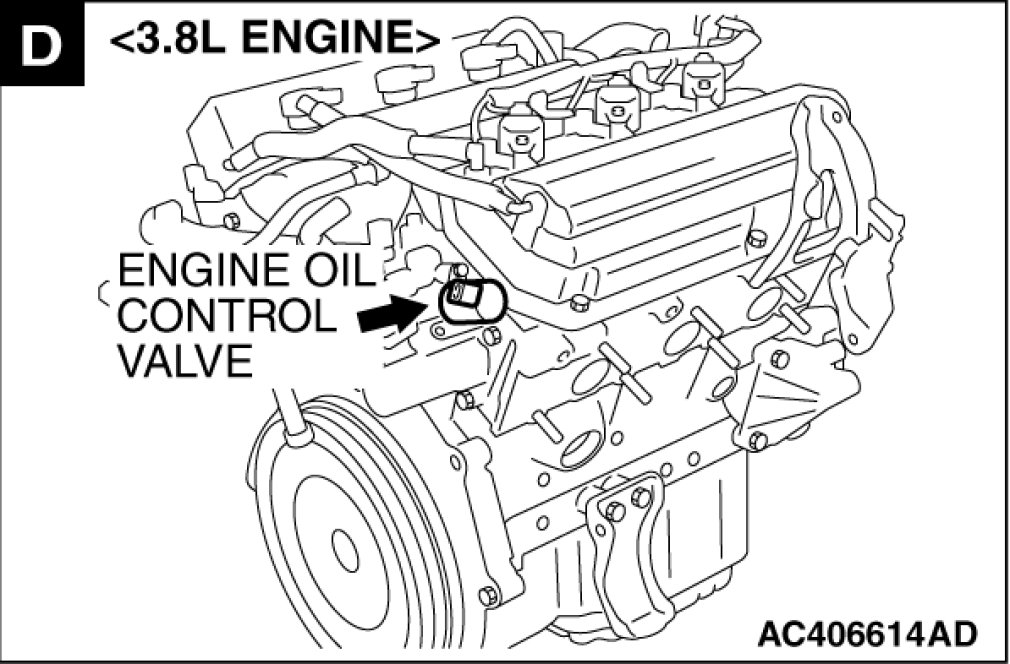 D
<3.8L ENGINE>

ENGINE OIL CONTROL VALVE

AC406614AD