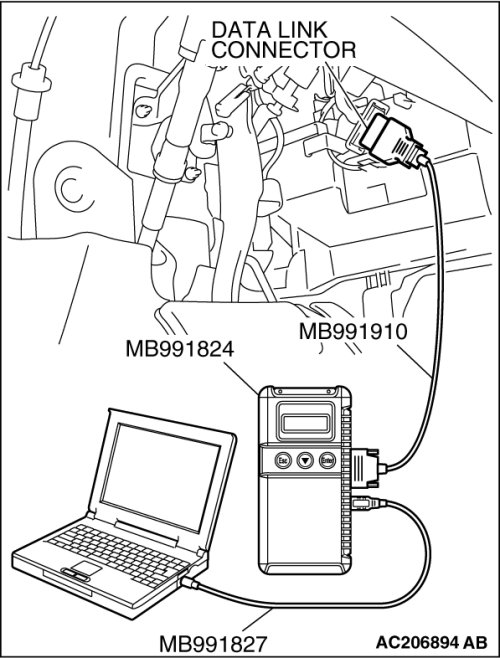 DATA LINK CONNECTOR

MB991910

MB991824

Esc

Enter

MB991827

AC206894 AB