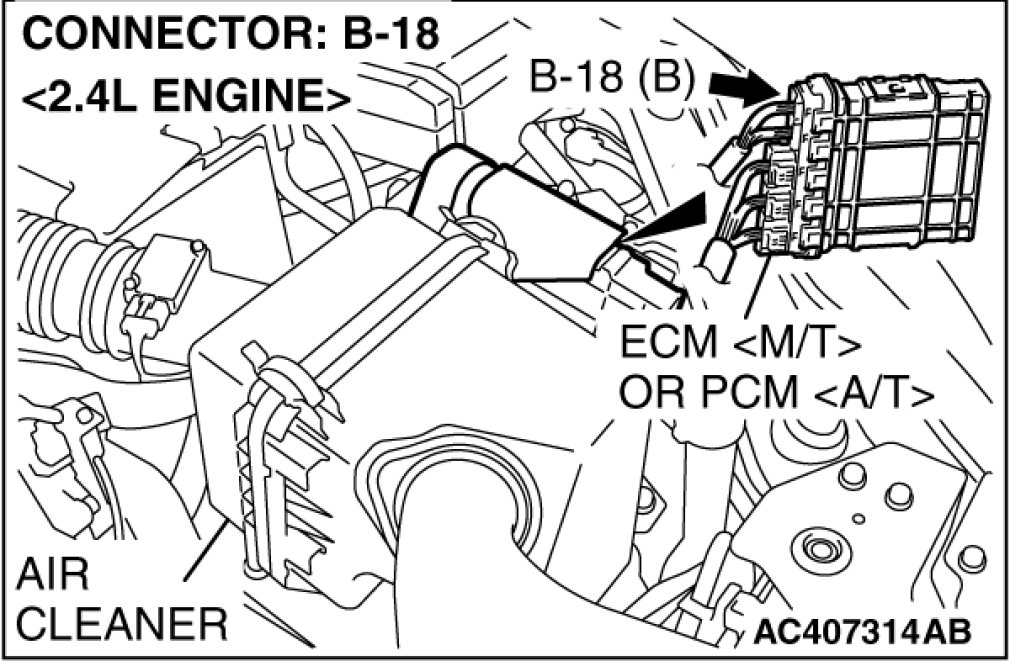 CONNECTOR: B-18
<2.4L ENGINE>

B-18 (B)

ECM <M/T>
OR PCM <A/T>

AIR
CLEANER

AC407314AB