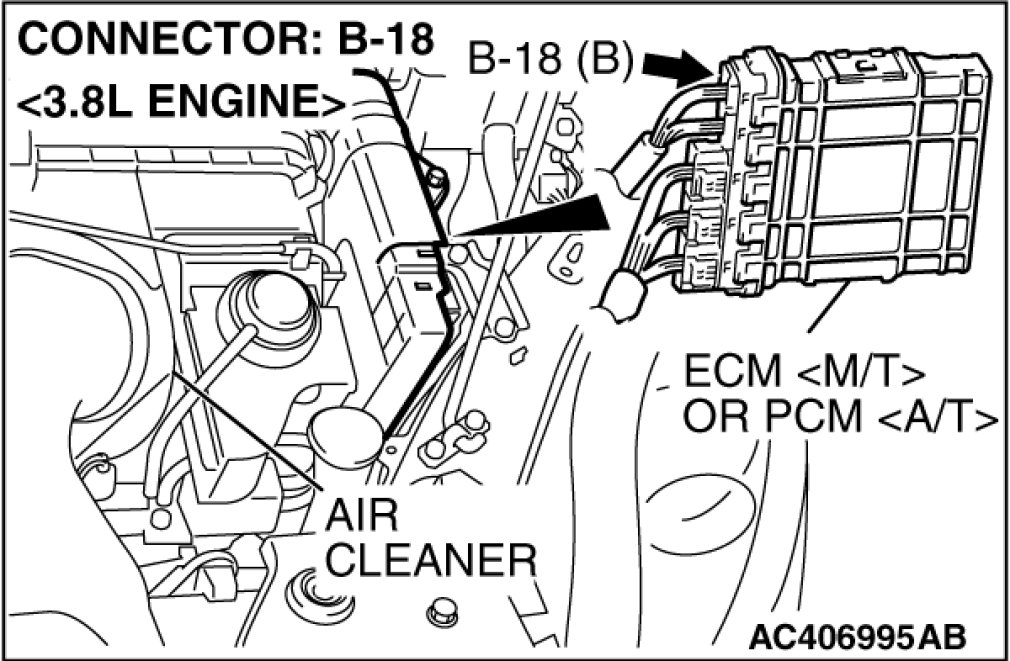 CONNECTOR: B-18
<3.8L ENGINE>

B-18 (B)

ECM <M/T>
OR PCM <A/T>

AIR
CLEANER

AC406995AB