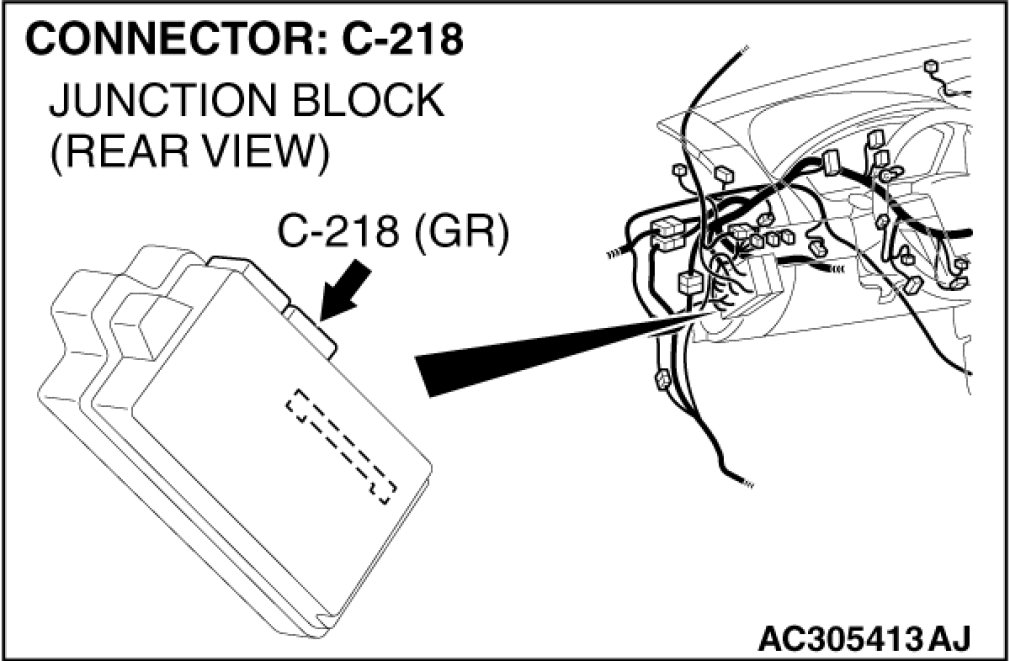 CONNECTOR: C-218

JUNCTION BLOCK (REAR VIEW)

C-218 (GR)

AC305413 AJ