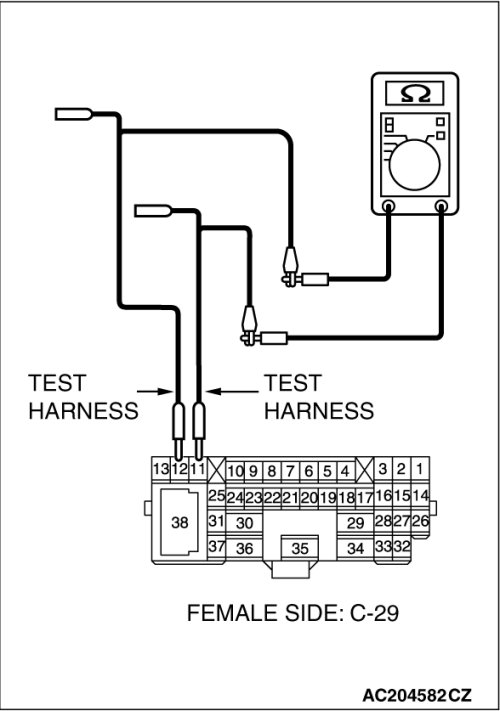 Ω

TEST HARNESS

TEST HARNESS

13 12 11 10 9 8 7 6 5 4 3 2 1
25 24 23 22 21 20 19 18 17 16 15 14
38 31 30 29 28 27 26
37 36 35 34 33 32

FEMALE SIDE: C-29

AC204582CZ