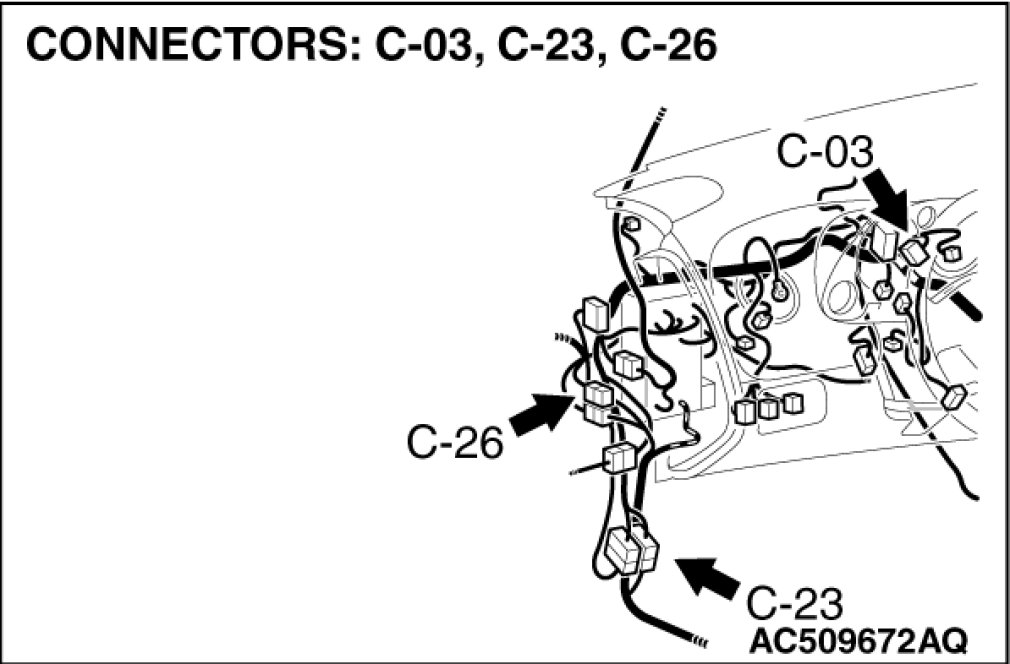 CONNECTORS: C-03, C-23, C-26

C-03

C-26

C-23

AC509672AQ