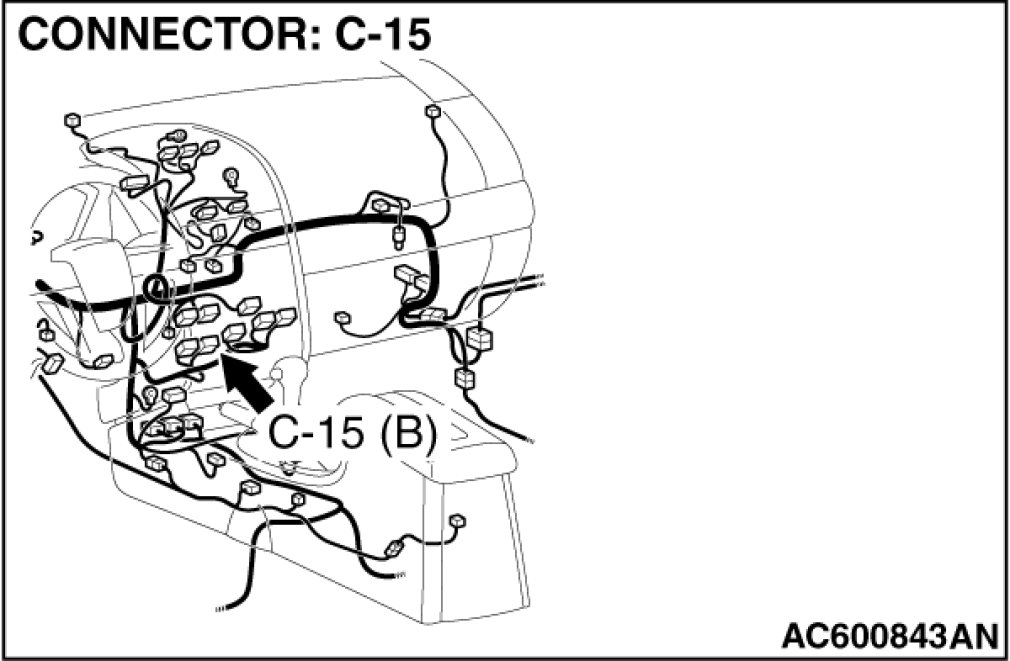 CONNECTOR: C-15

C-15 (B)

AC600843AN