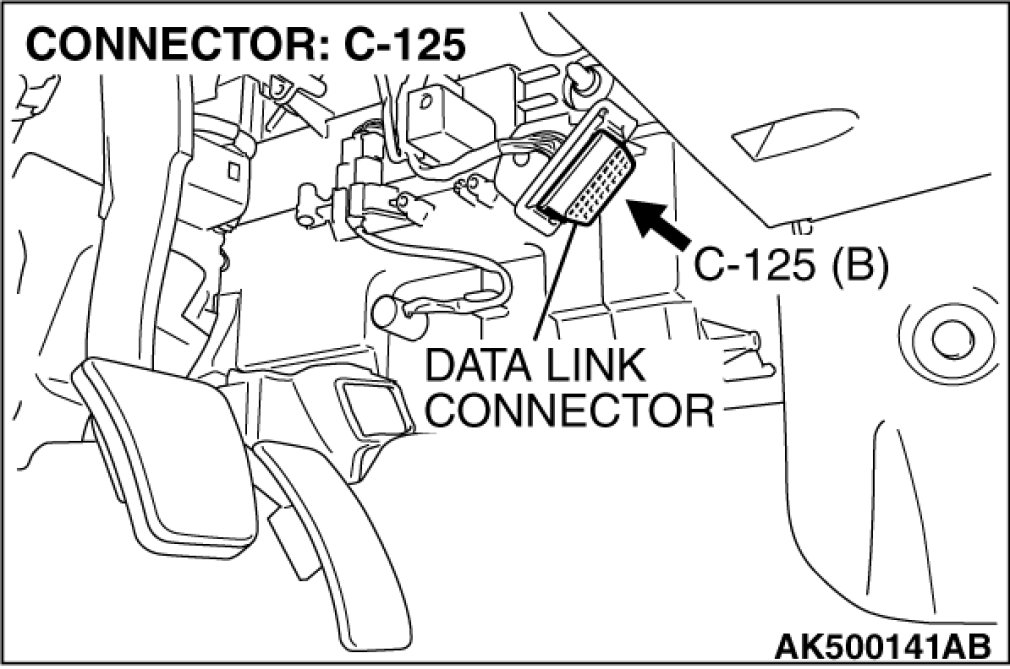 CONNECTOR: C-125

C-125 (B)

DATA LINK CONNECTOR

AK500141AB