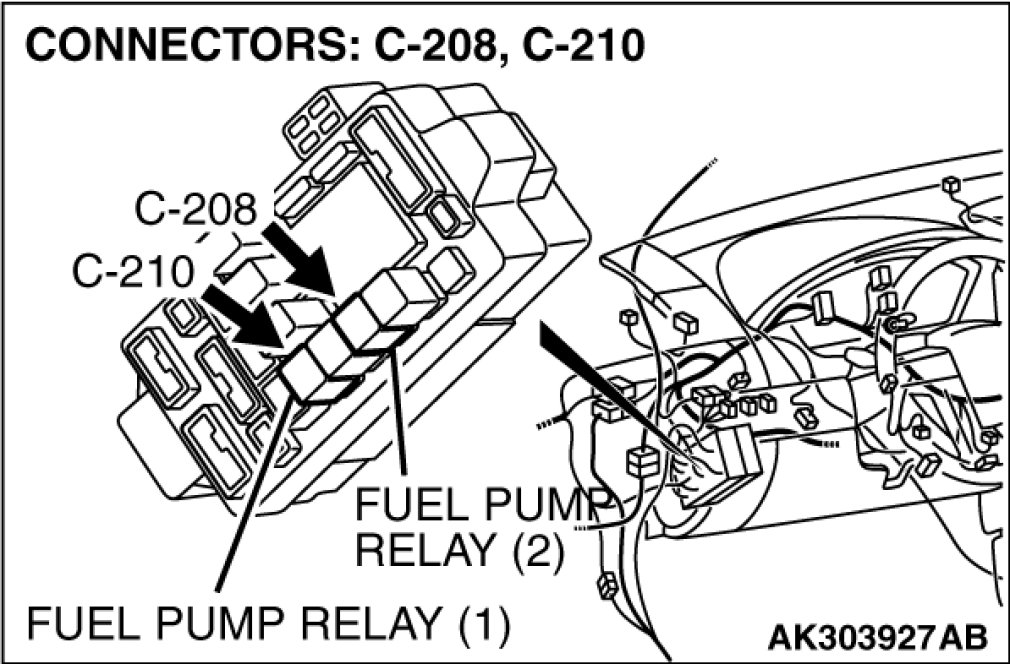 CONNECTORS: C-208, C-210

C-208

C-210

FUEL PUMP RELAY (2)

FUEL PUMP RELAY (1)

AK303927AB