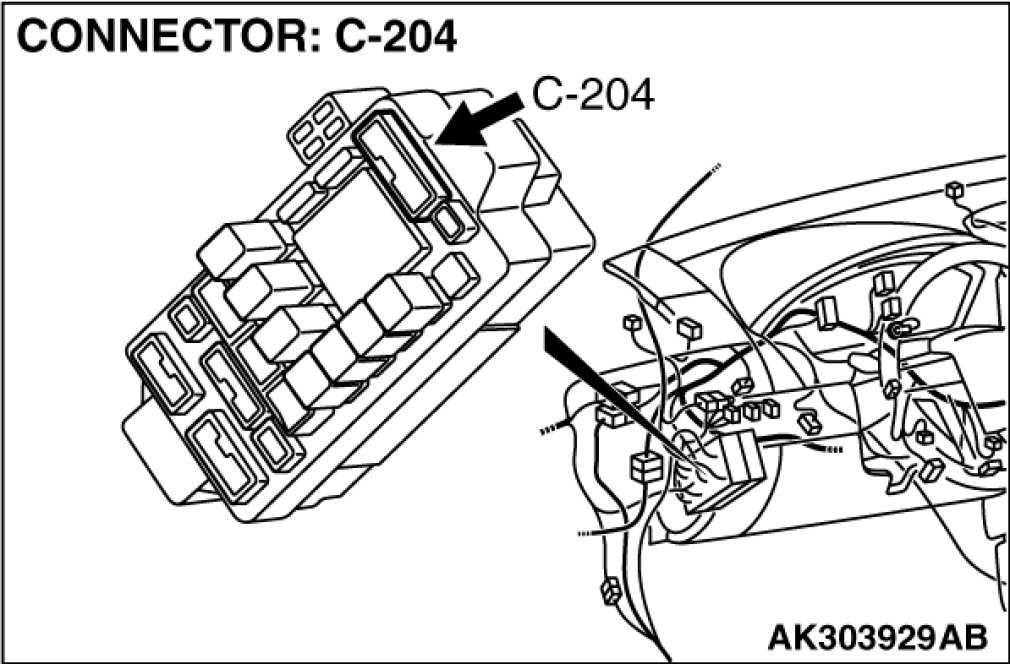 CONNECTOR: C-204

C-204

AK303929AB