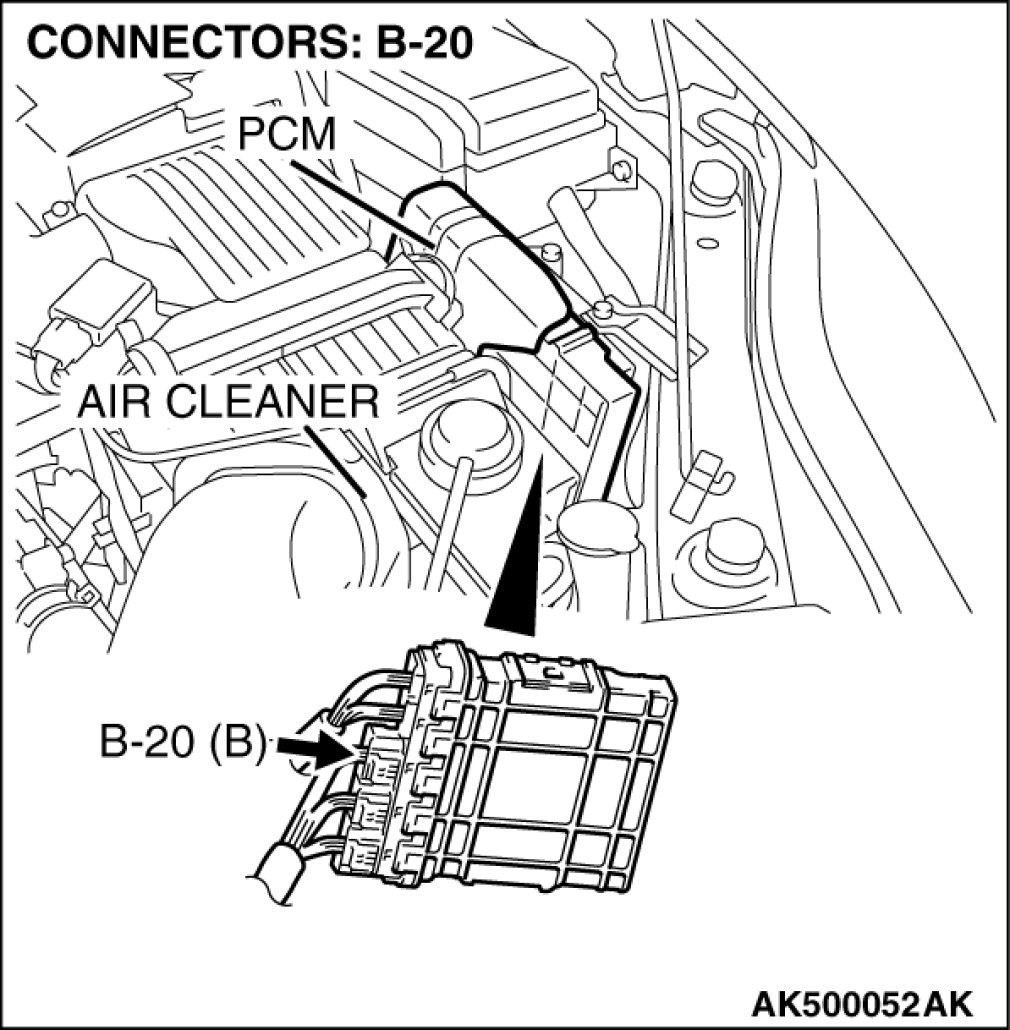 CONNECTORS: B-20

PCM

AIR CLEANER

B-20 (B)

AK500052AK