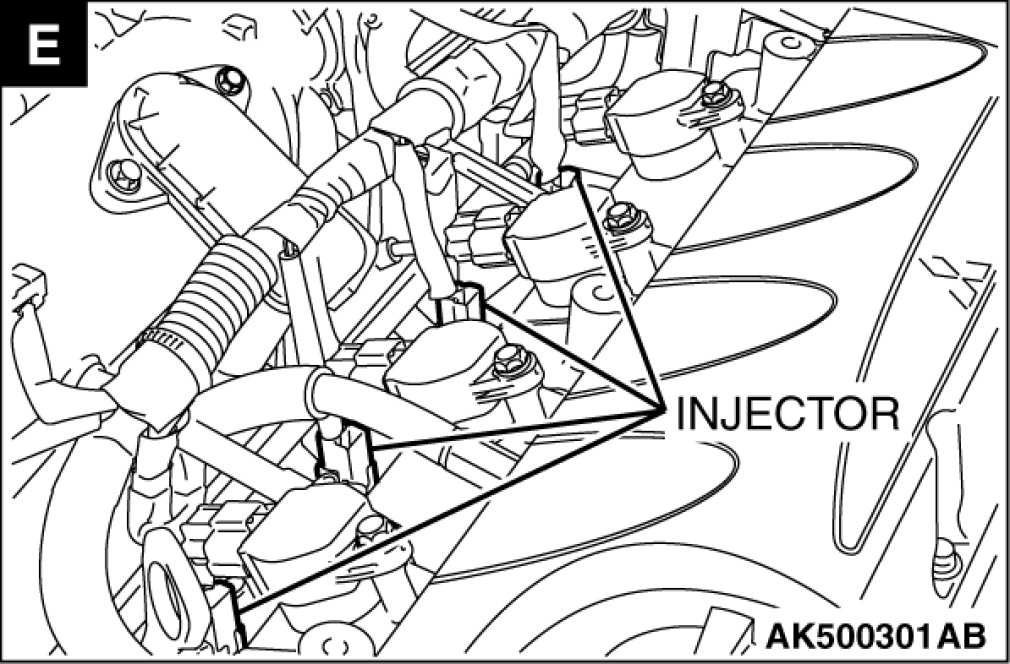 E

INJECTOR

AK500301AB