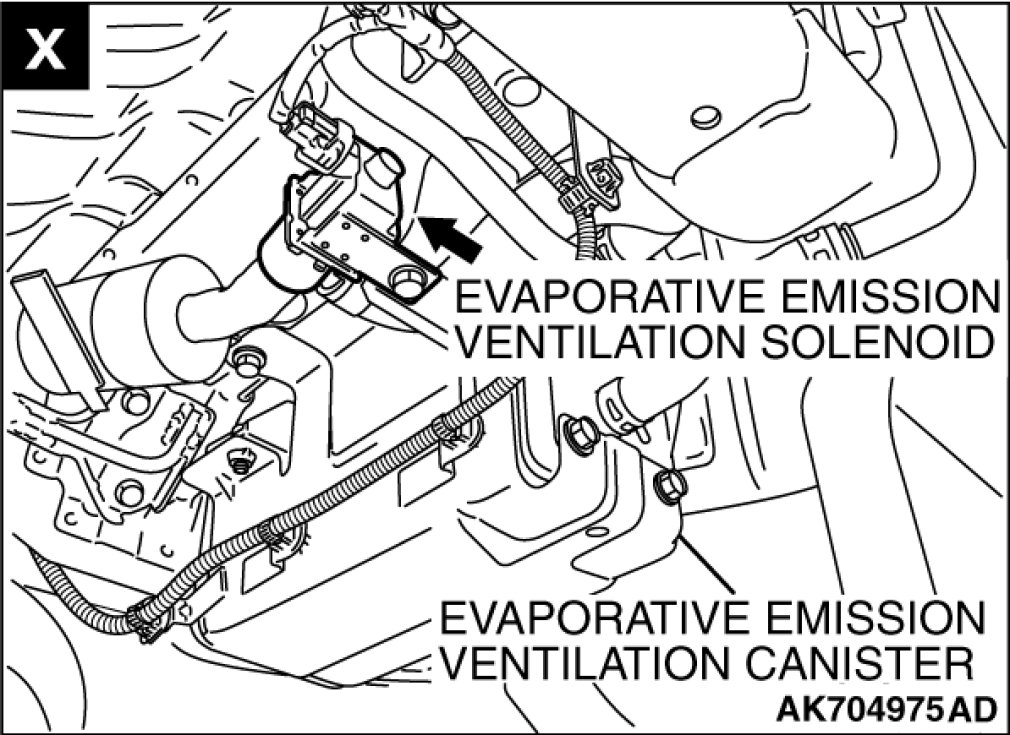 X

EVAPORATIVE EMISSION VENTILATION SOLENOID

EVAPORATIVE EMISSION VENTILATION CANISTER

AK704975AD