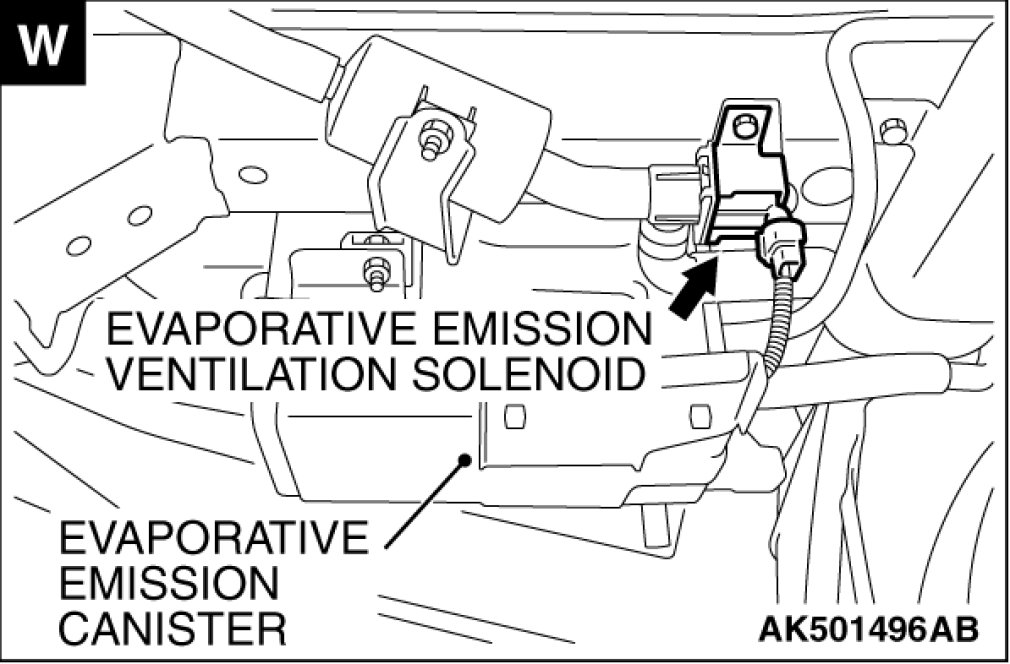 W

EVAPORATIVE EMISSION VENTILATION SOLENOID

EVAPORATIVE EMISSION CANISTER

AK501496AB