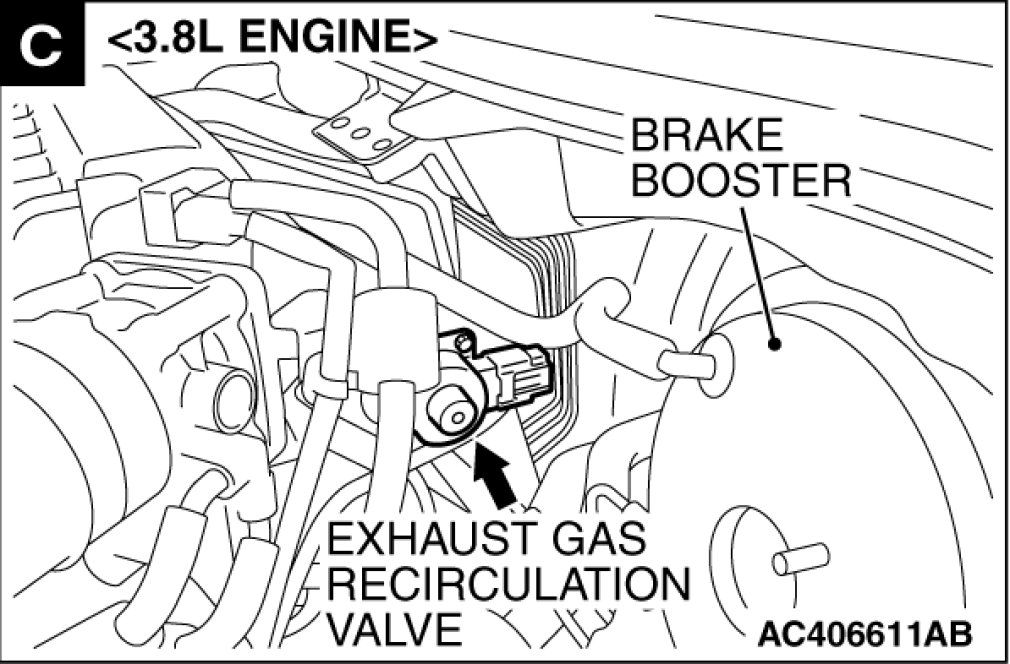 C
<3.8L ENGINE>

BRAKE BOOSTER

EXHAUST GAS RECIRCULATION VALVE

AC406611AB