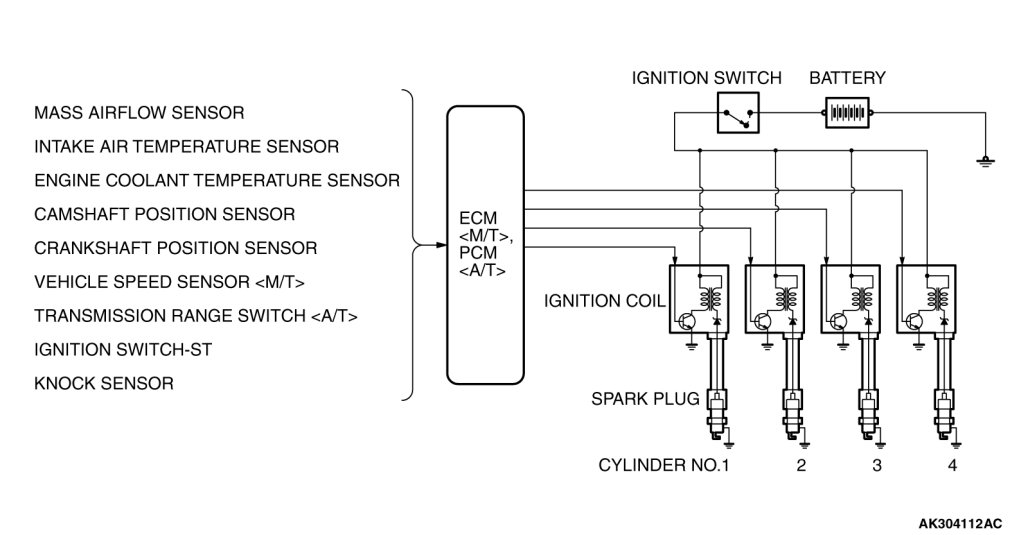 MASS AIRFLOW SENSOR
INTAKE AIR TEMPERATURE SENSOR
ENGINE COOLANT TEMPERATURE SENSOR
CAMSHAFT POSITION SENSOR
CRANKSHAFT POSITION SENSOR
VEHICLE SPEED SENSOR <M/T>
TRANSMISSION RANGE SWITCH <A/T>
IGNITION SWITCH-ST
KNOCK SENSOR

ECM <M/T>, PCM <A/T>

IGNITION SWITCH
BATTERY

IGNITION COIL

SPARK PLUG

CYLINDER NO.1
2
3
4

AK304112AC