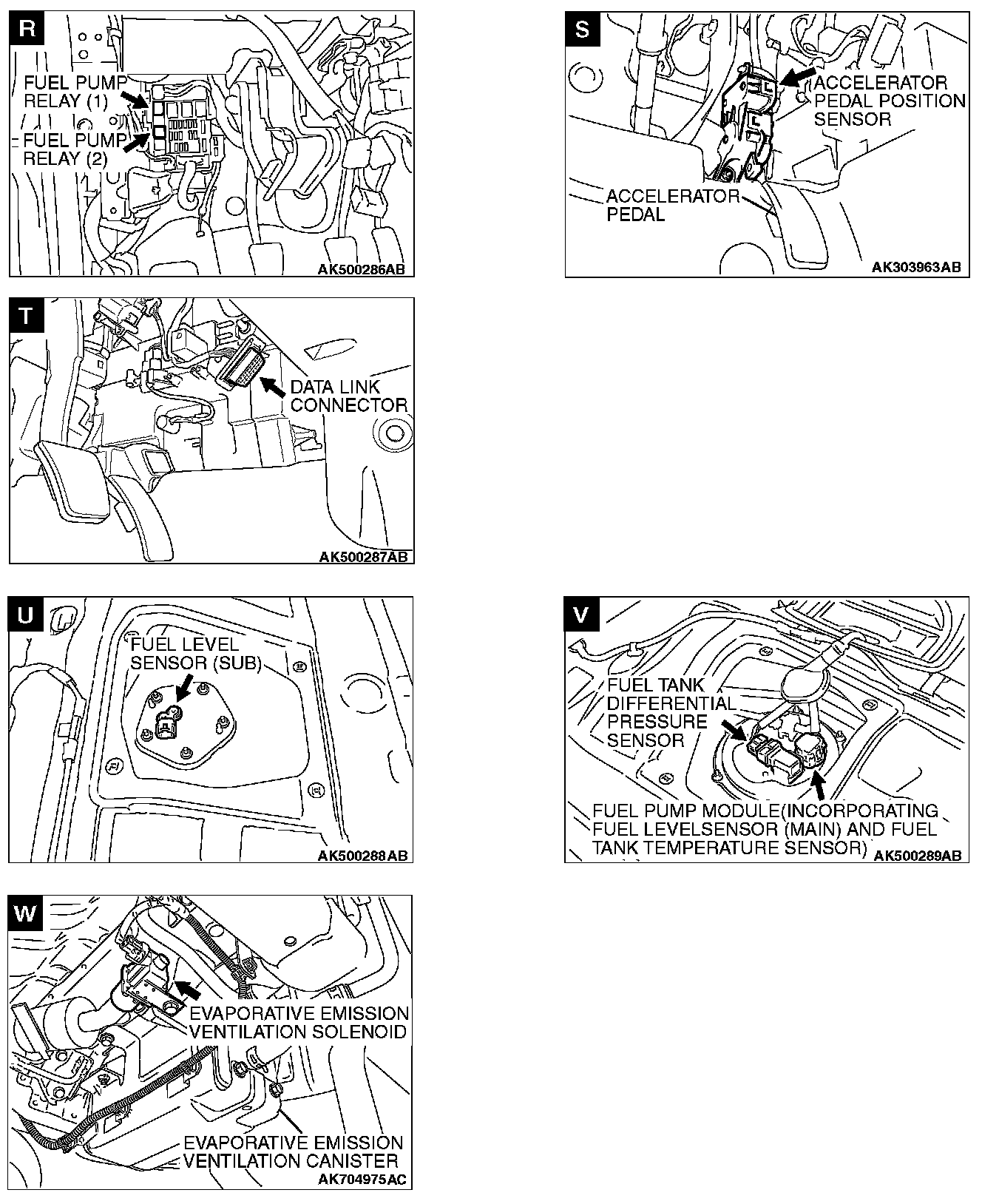 R

FUEL PUMP RELAY (1)

FUEL PUMP RELAY (2)

AK500286AB

S

ACCELERATOR PEDAL POSITION SENSOR

ACCELERATOR PEDAL

AK303963AB

T

DATA LINK CONNECTOR

AK500287AB

U

FUEL LEVEL SENSOR (SUB)

AK500288AB

V

FUEL TANK DIFFERENTIAL PRESSURE SENSOR

FUEL PUMP MODULE(INCORPORATING FUEL LEVELSENSOR (MAIN) AND FUEL TANK TEMPERATURE SENSOR)

AK500289AB

W

EVAPORATIVE EMISSION VENTILATION SOLENOID

EVAPORATIVE EMISSION VENTILATION CANISTER

AK704975AC