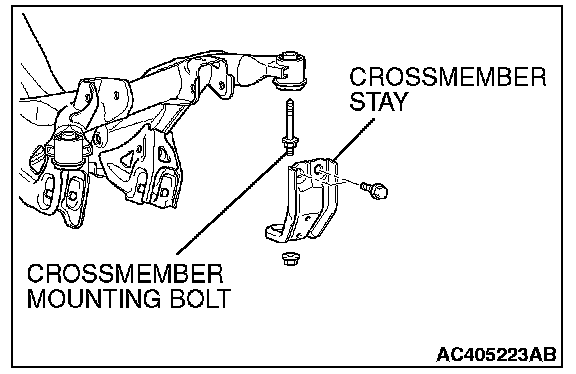 CROSSMEMBER STAY

CROSSMEMBER MOUNTING BOLT

AC405223AB