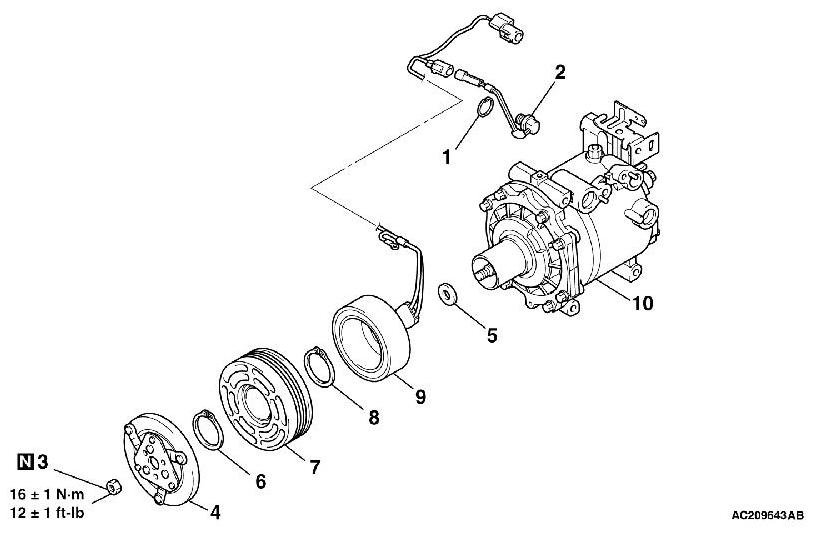 2

1

10

5

9

8

7

6

N 3

16 ± 1 N·m
12 ± 1 ft-lb

4

AC209643AB