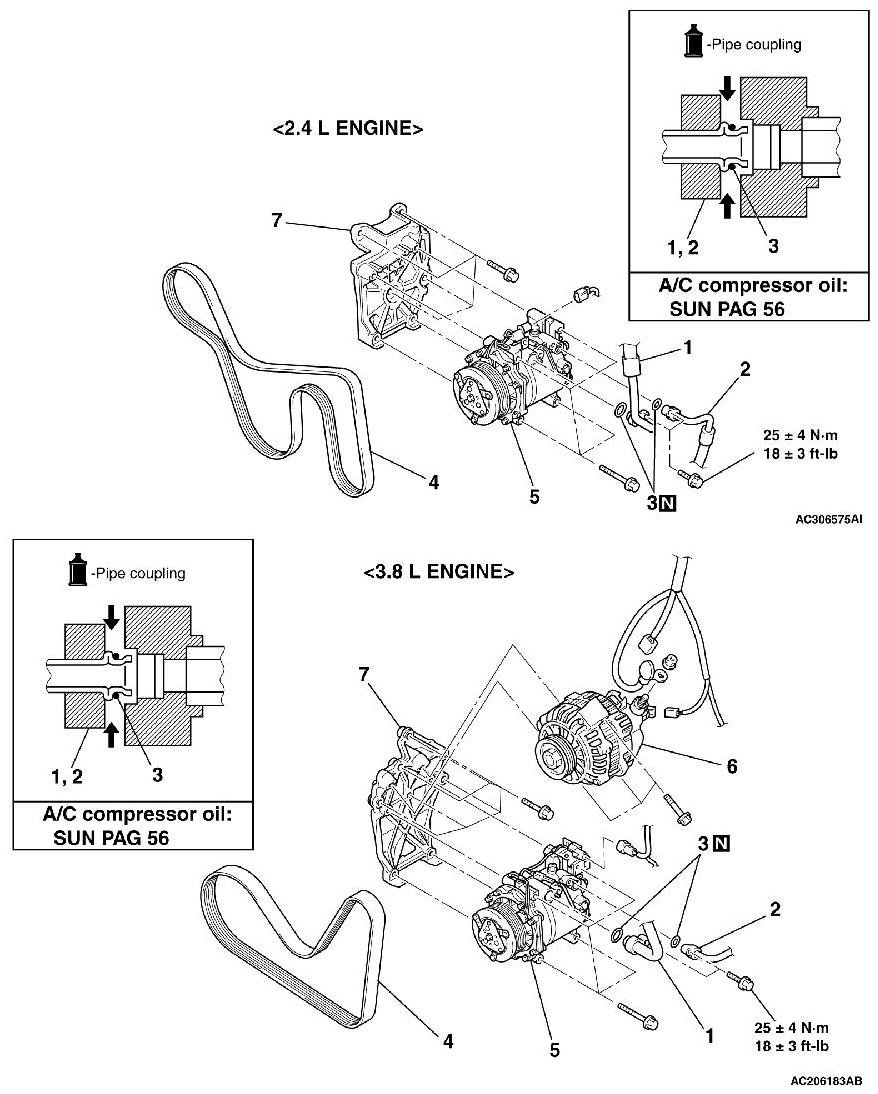 -Pipe coupling

1, 2

3

A/C compressor oil: SUN PAG 56

<2.4 L ENGINE>

7

1

2

25 ± 4 N·m
18 ± 3 ft-lb

4

5

3 N

AC306575AI

-Pipe coupling

1, 2

3

A/C compressor oil: SUN PAG 56

<3.8 L ENGINE>

7

6

3 N

2

4

5

1

25 ± 4 N·m
18 ± 3 ft-lb

AC206183AB