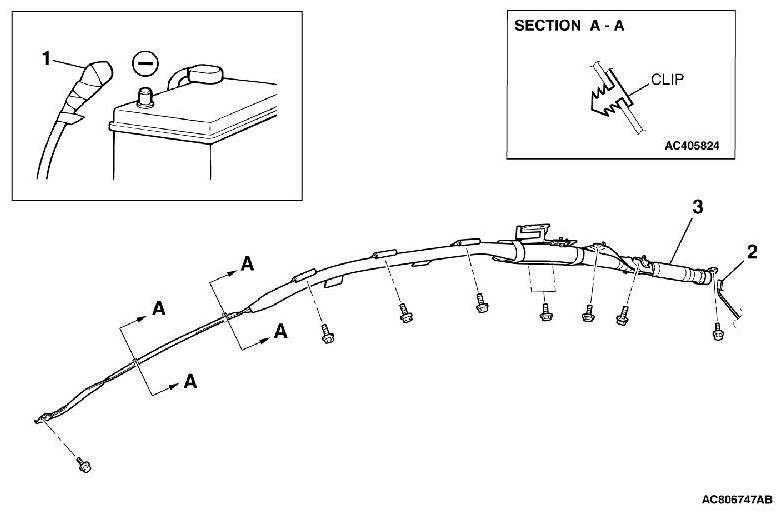 1

SECTION A - A

CLIP

AC405824

3

2

A

A

A

A

AC806747AB