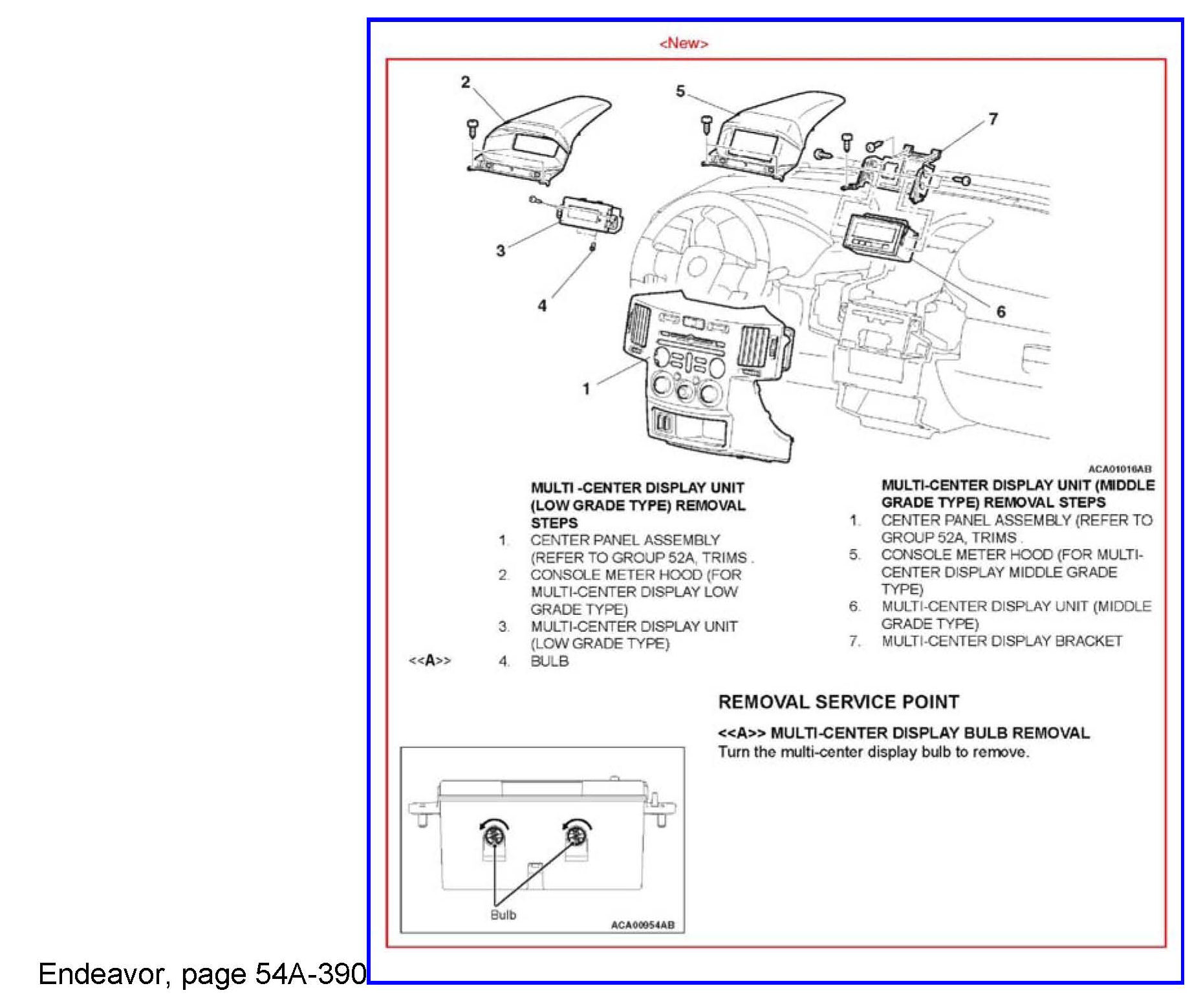 <New>

2
5
7
3
4
6
1

ACA01016AB

MULTI -CENTER DISPLAY UNIT (LOW GRADE TYPE) REMOVAL STEPS

1. CENTER PANEL ASSEMBLY (REFER TO GROUP 52A, TRIMS .
2. CONSOLE METER HOOD (FOR MULTI-CENTER DISPLAY LOW GRADE TYPE)
3. MULTI-CENTER DISPLAY UNIT (LOW GRADE TYPE)
<<A>> 4. BULB

MULTI-CENTER DISPLAY UNIT (MIDDLE GRADE TYPE) REMOVAL STEPS

1. CENTER PANEL ASSEMBLY (REFER TO GROUP 52A, TRIMS .
5. CONSOLE METER HOOD (FOR MULTI-CENTER DISPLAY MIDDLE GRADE TYPE)
6. MULTI-CENTER DISPLAY UNIT (MIDDLE GRADE TYPE)
7. MULTI-CENTER DISPLAY BRACKET

REMOVAL SERVICE POINT

<<A>> MULTI-CENTER DISPLAY BULB REMOVAL

Turn the multi-center display bulb to remove.

Bulb

ACA00954AB

Endeavor, page 54A-390