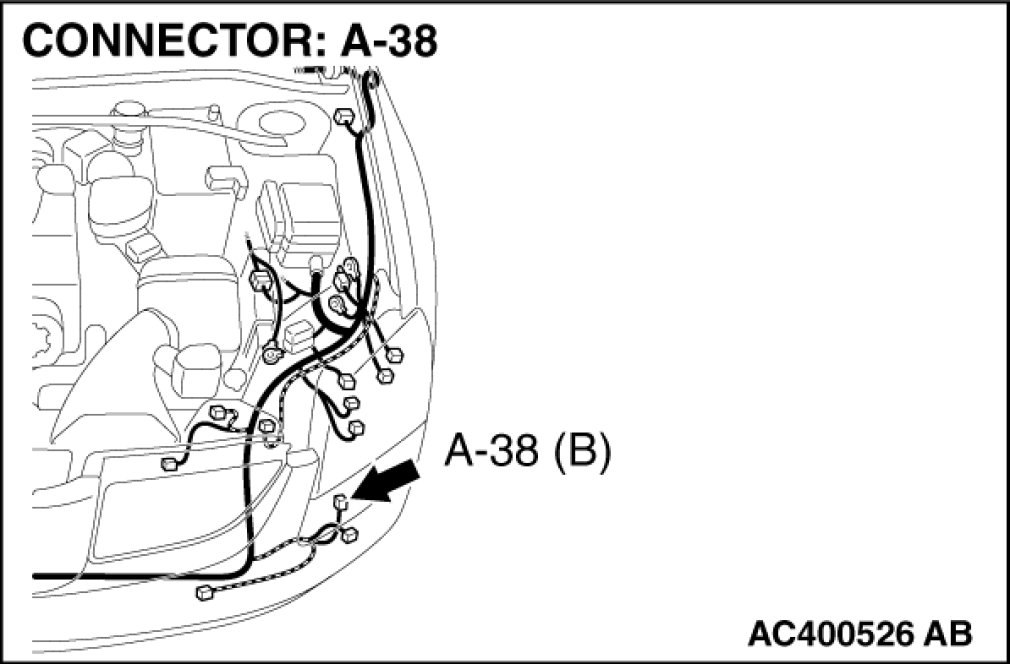 CONNECTOR: A-38

A-38 (B)

AC400526 AB