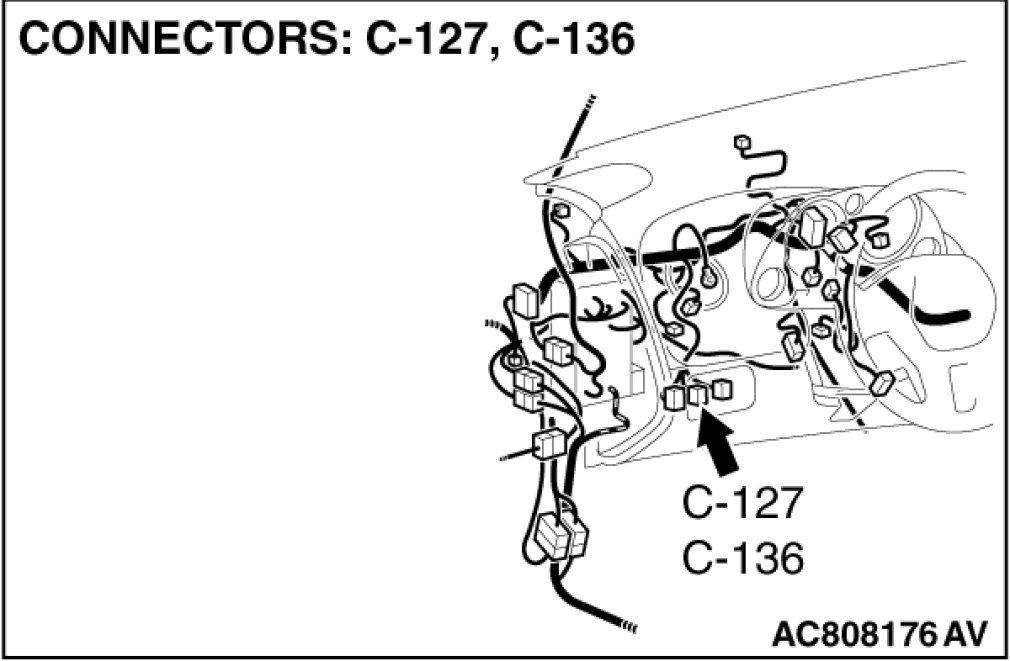 CONNECTORS: C-127, C-136

C-127
C-136

AC808176 AV