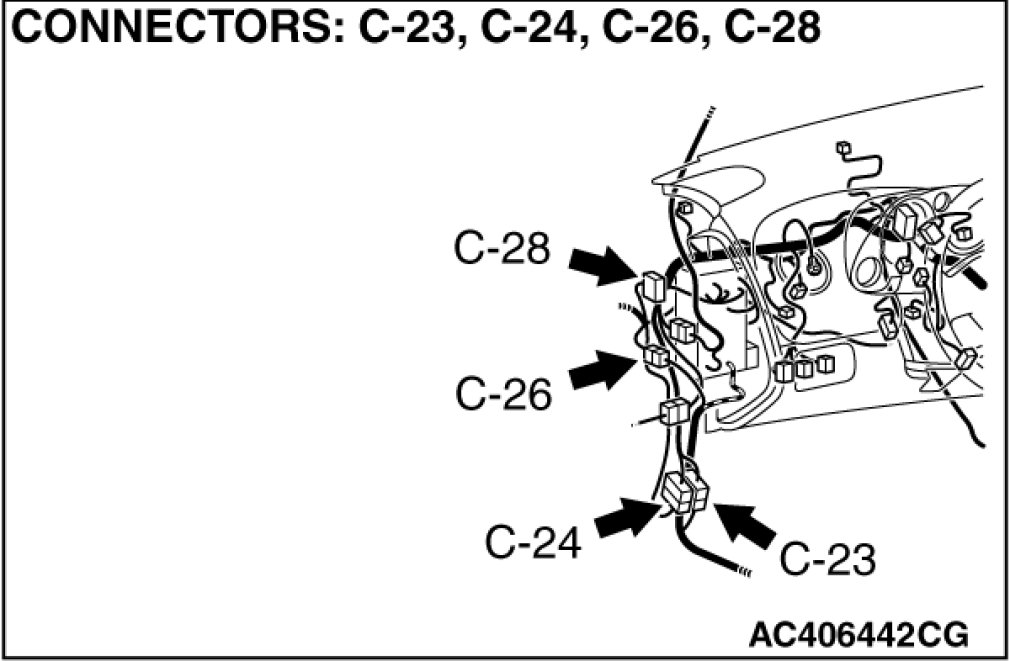 CONNECTORS: C-23, C-24, C-26, C-28

C-28

C-26

C-24

C-23

AC406442CG