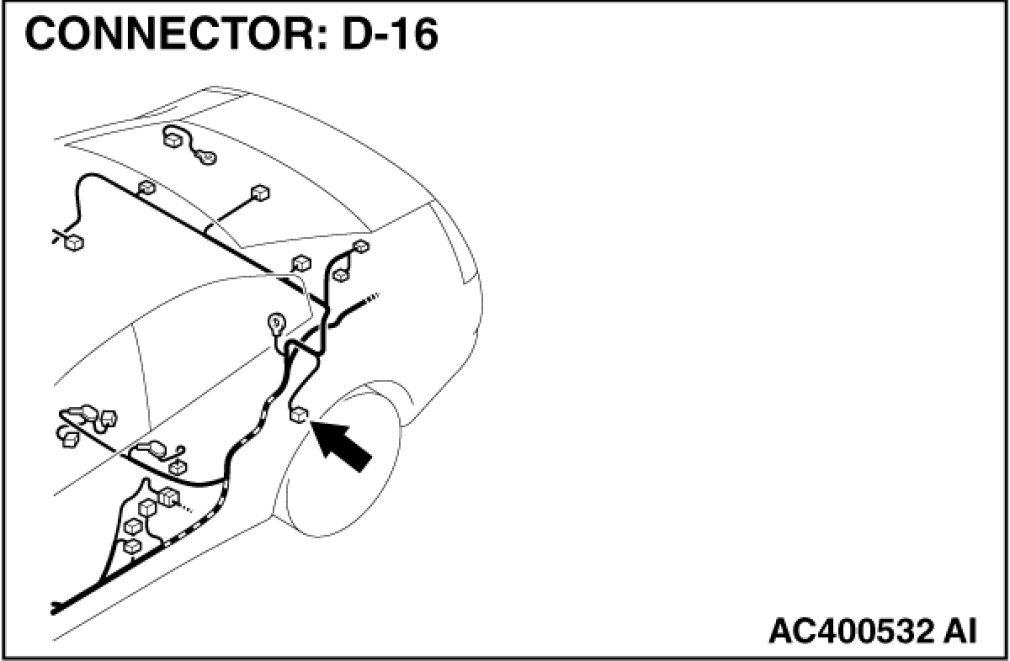 CONNECTOR: D-16

AC400532 AI