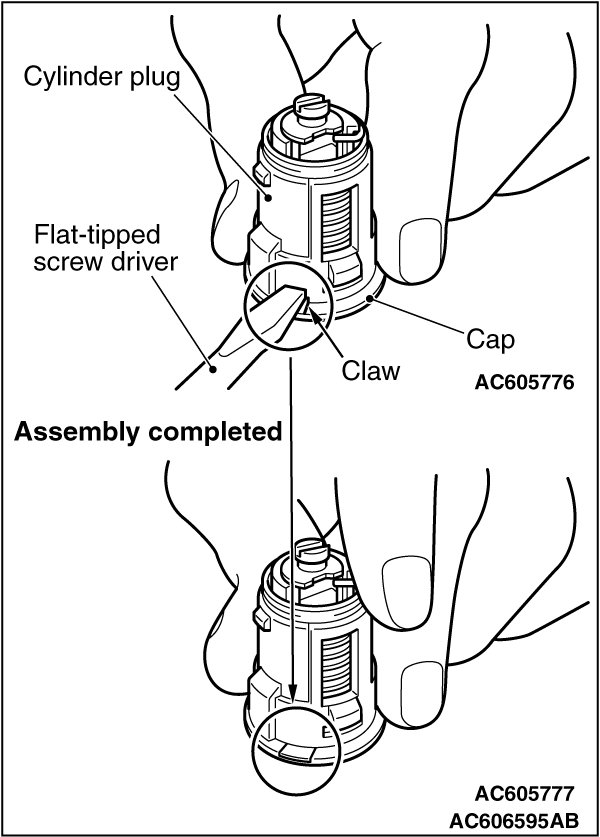 Cylinder plug

Flat-tipped screw driver

Cap

Claw

AC605776

Assembly completed

AC605777
AC606595AB