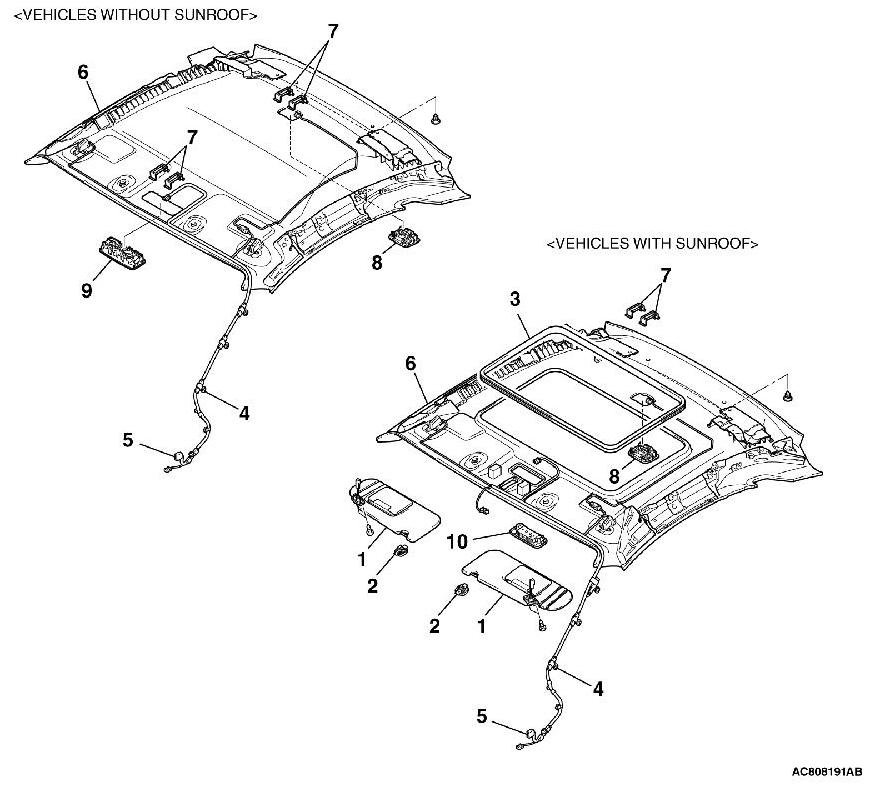 <VEHICLES WITHOUT SUNROOF>

7
6
7
8
9
4
5

<VEHICLES WITH SUNROOF>

7
3
6
8
10
1
2
2
1
4
5

AC808191AB