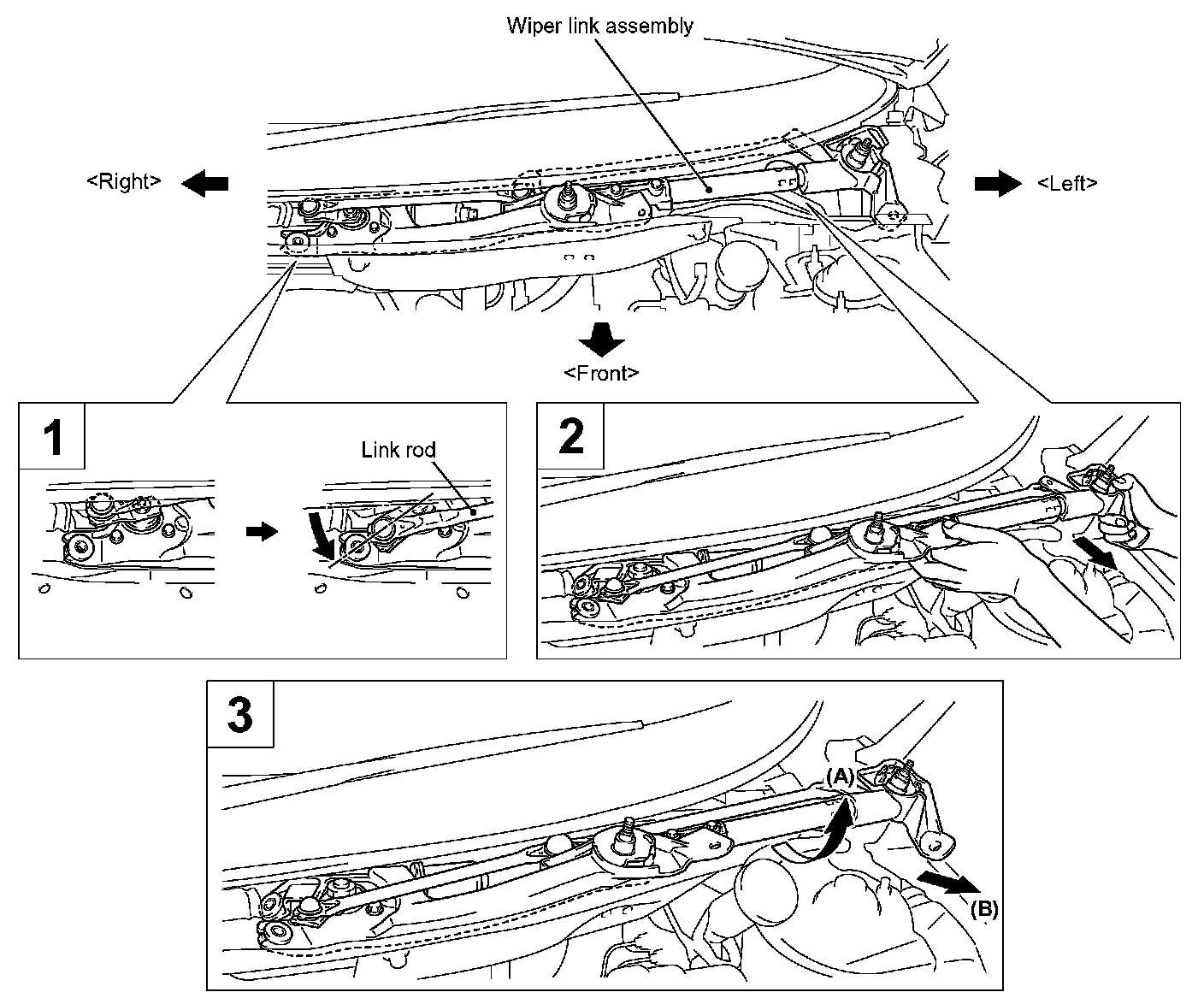 Wiper link assembly

<Right>

<Left>

<Front>

1

Link rod

2

3

(A)

(B)