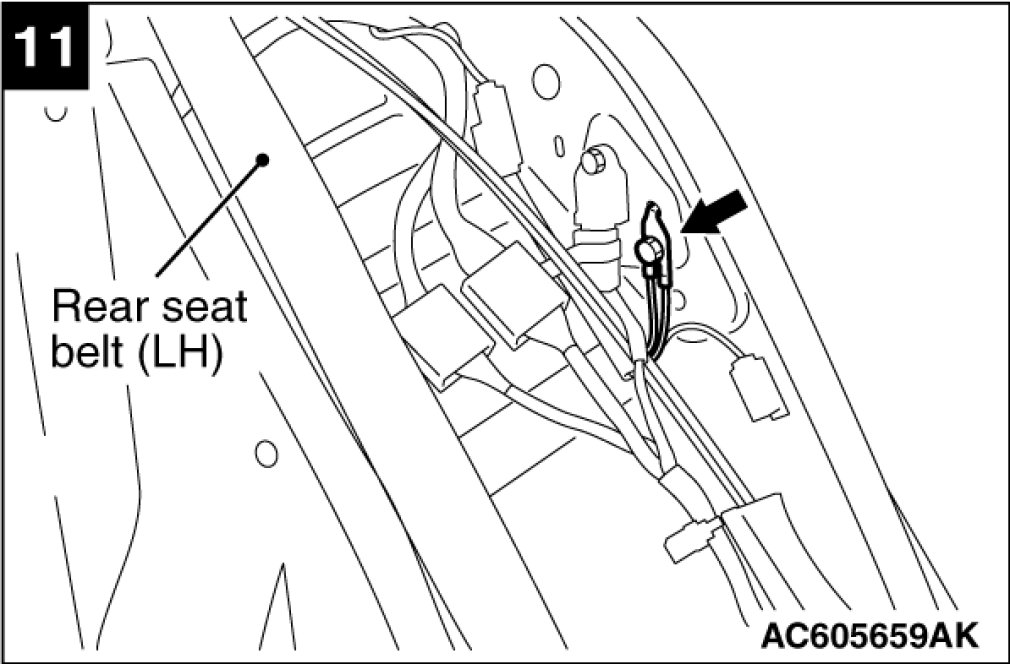 11

Rear seat belt (LH)

AC605659AK