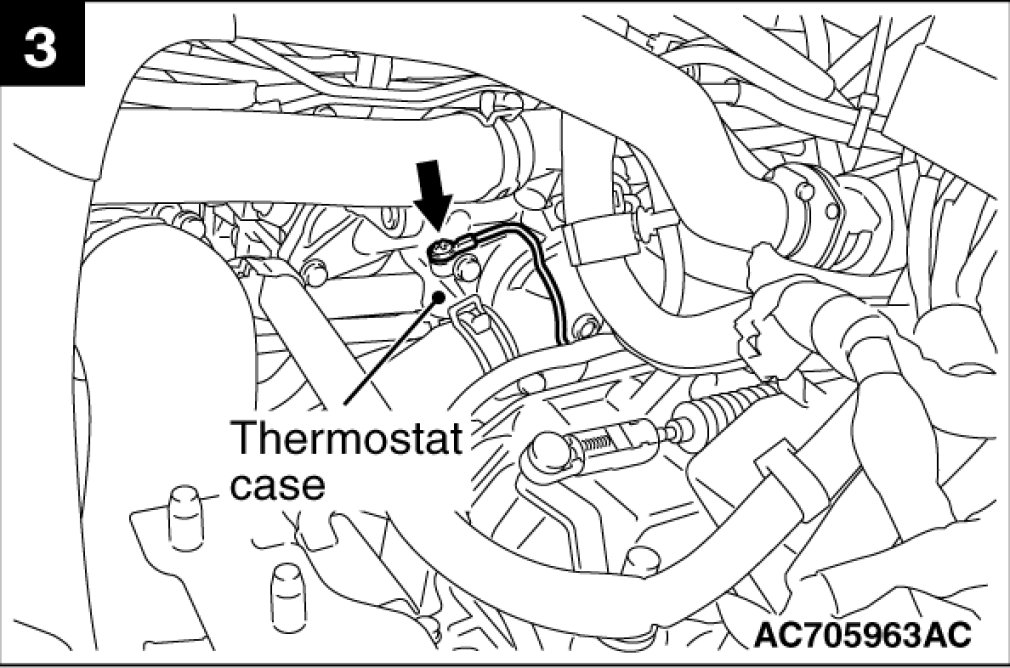 3

Thermostat case

AC705963AC