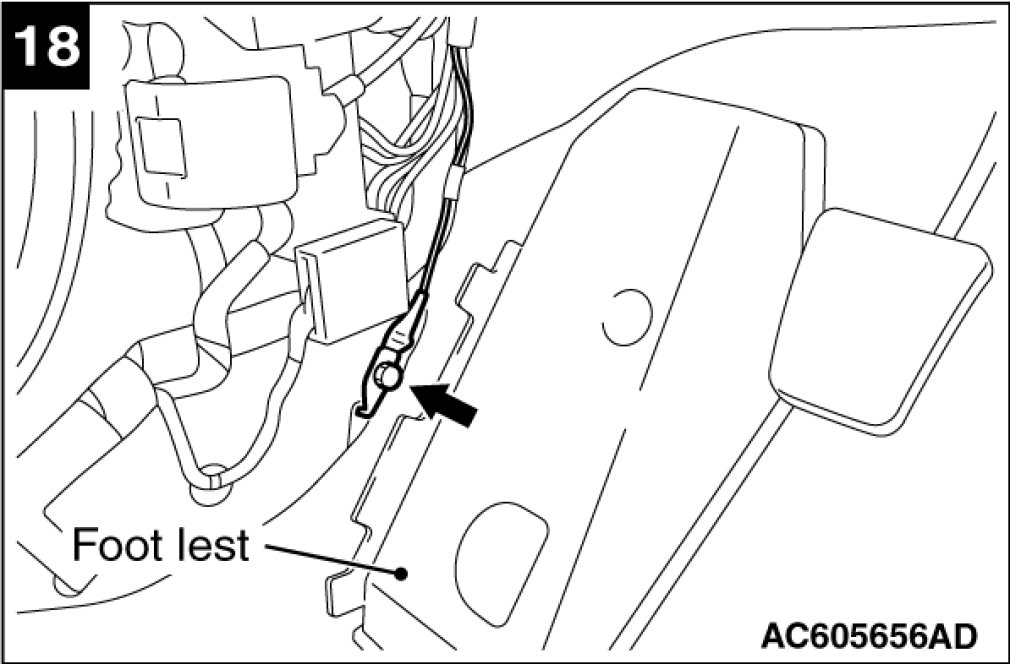 18

Foot lest

AC605656AD