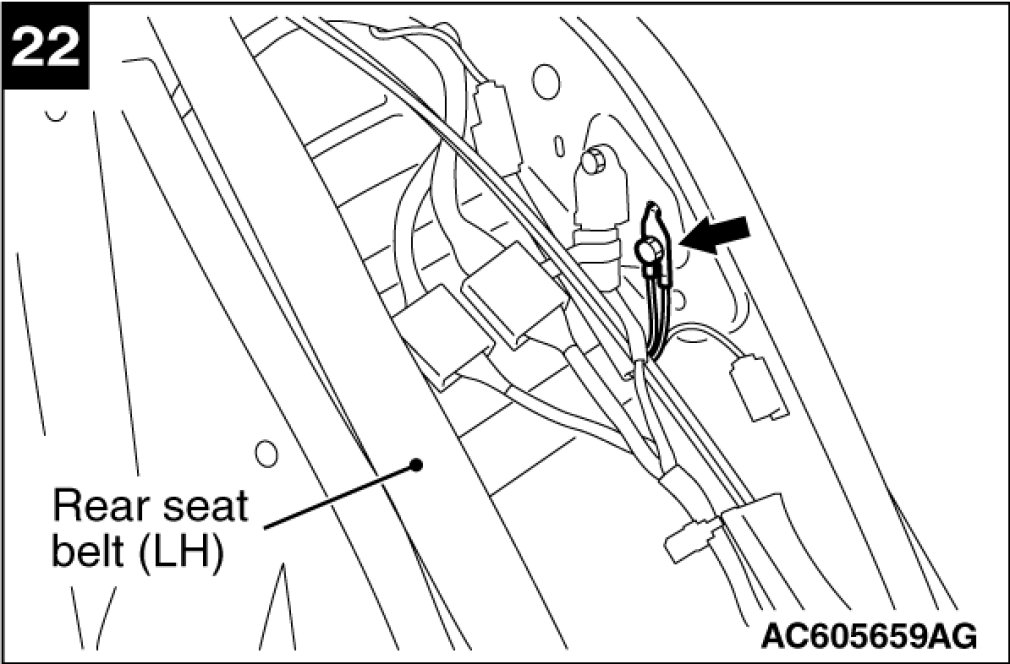 22

Rear seat belt (LH)

AC605659AG