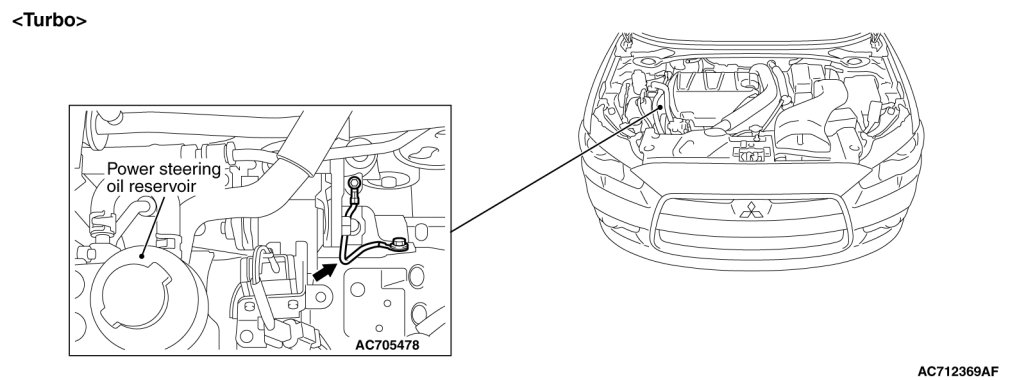 <Turbo>

Power steering oil reservoir

AC705478

AC712369AF