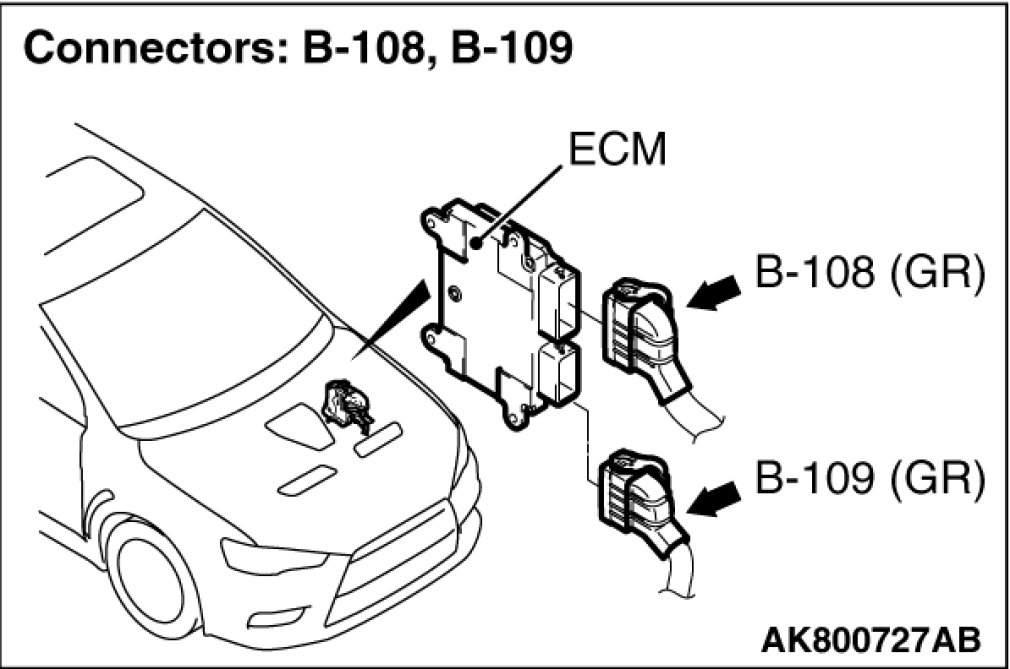 Connectors: B-108, B-109

ECM

B-108 (GR)

B-109 (GR)

AK800727AB