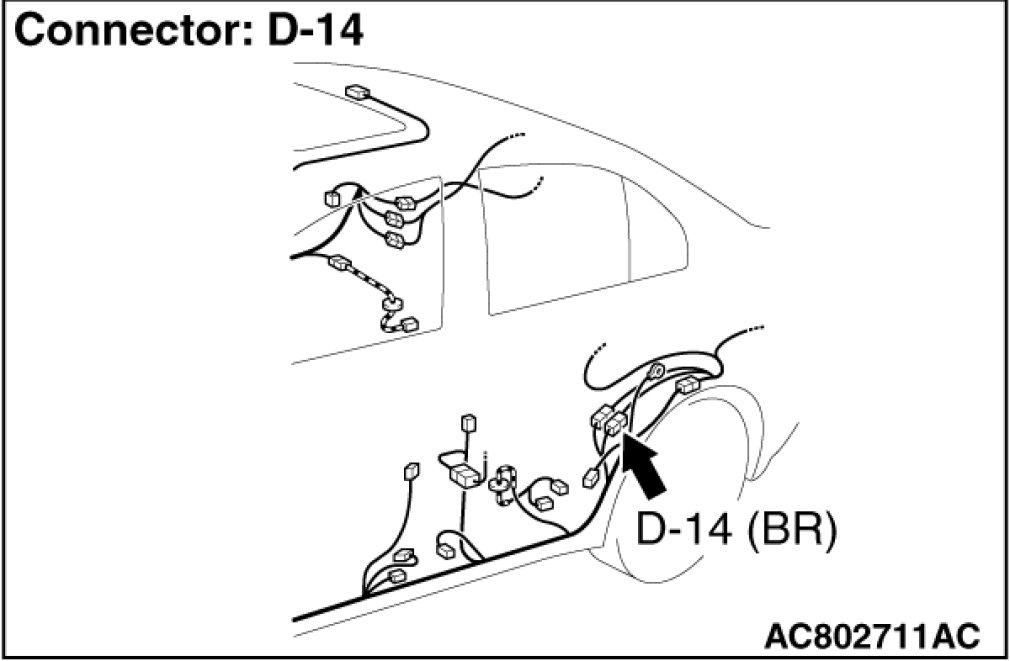 Connector: D-14

D-14 (BR)

AC802711AC