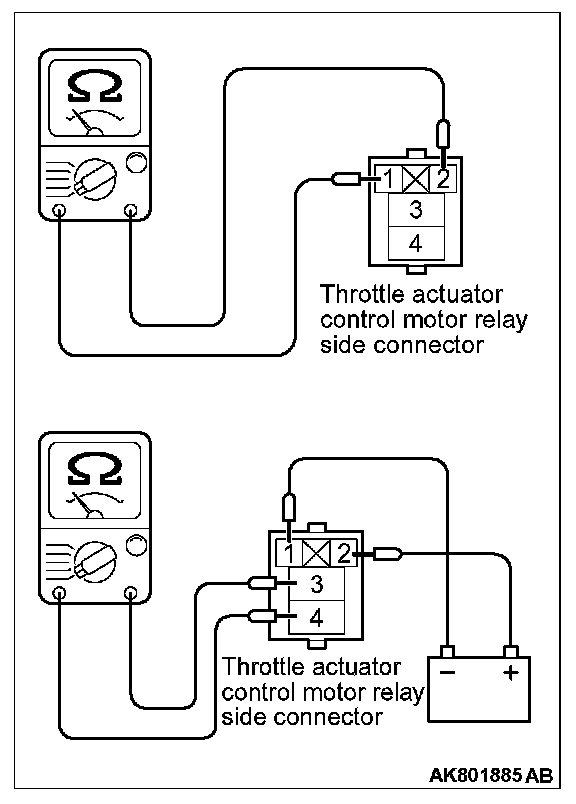 Ω

1 2
3
4

Throttle actuator control motor relay side connector

Ω

1 2
3
4

Throttle actuator control motor relay side connector

− +

AK801885 AB