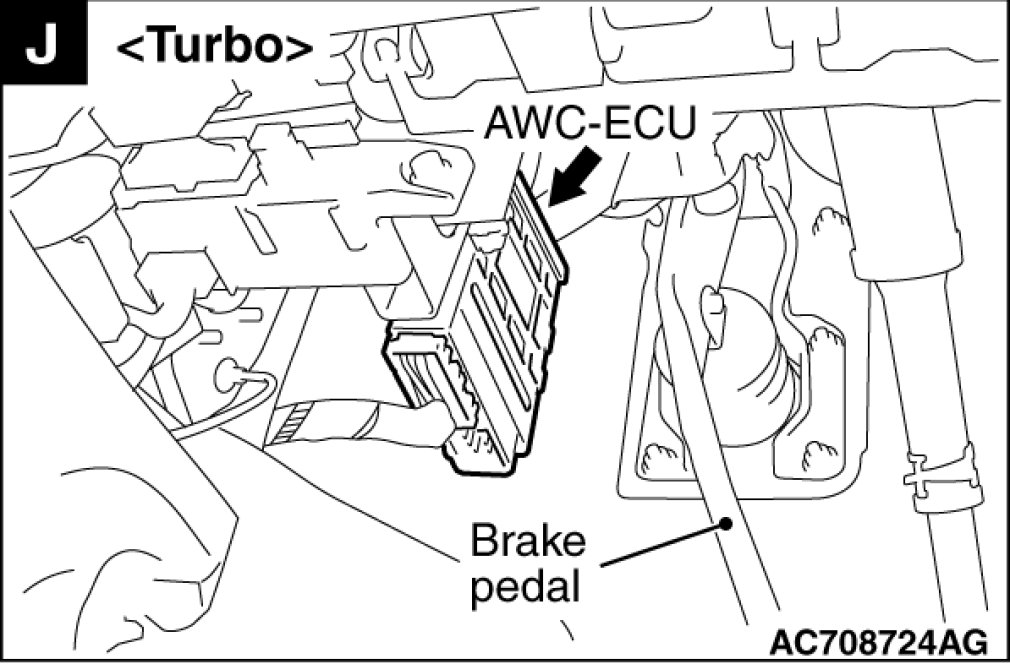 J <Turbo>

AWC-ECU

Brake pedal

AC708724AG