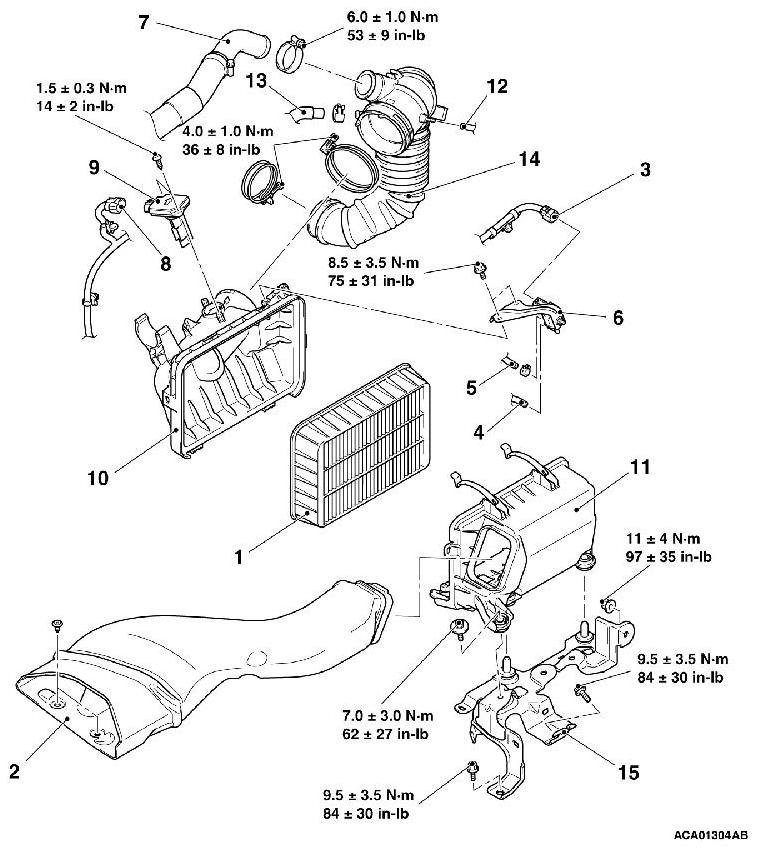 7

6.0 ± 1.0 N·m
53 ± 9 in-lb

1.5 ± 0.3 N·m
14 ± 2 in-lb

13

12

4.0 ± 1.0 N·m
36 ± 8 in-lb

9

14

3

8

8.5 ± 3.5 N·m
75 ± 31 in-lb

6

5

4

10

11

1

11 ± 4 N·m
97 ± 35 in-lb

9.5 ± 3.5 N·m
84 ± 30 in-lb

7.0 ± 3.0 N·m
62 ± 27 in-lb

2

15

9.5 ± 3.5 N·m
84 ± 30 in-lb

ACA01304AB