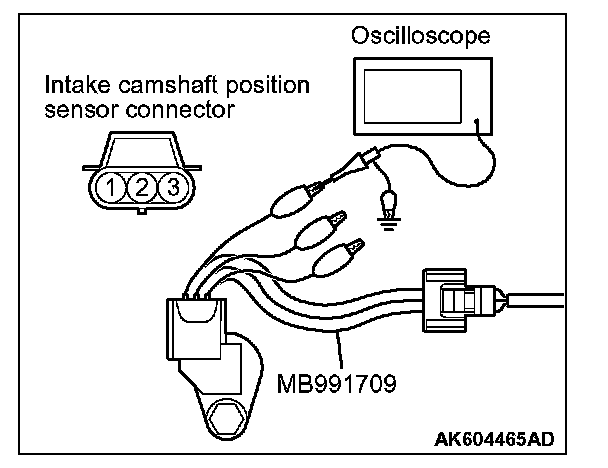 Oscilloscope

Intake camshaft position sensor connector

1 2 3

MB991709

AK604465AD